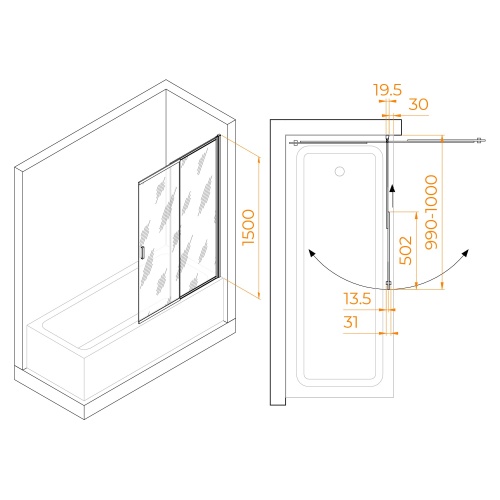 1500

19.5
30
990-1000
502
13.5
31